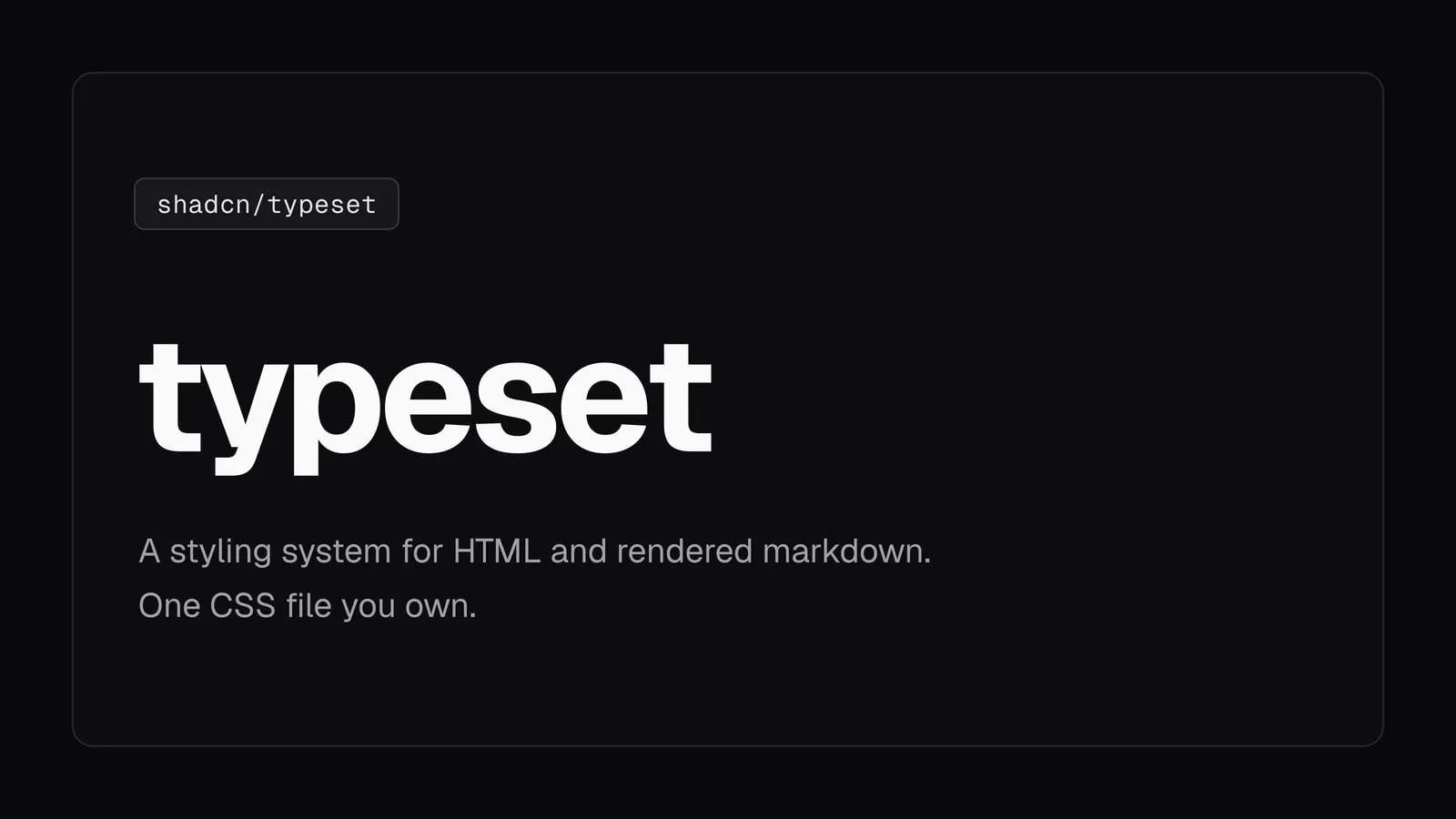 shadcn/typeset

typeset

A styling system for HTML and rendered markdown.
One CSS file you own.